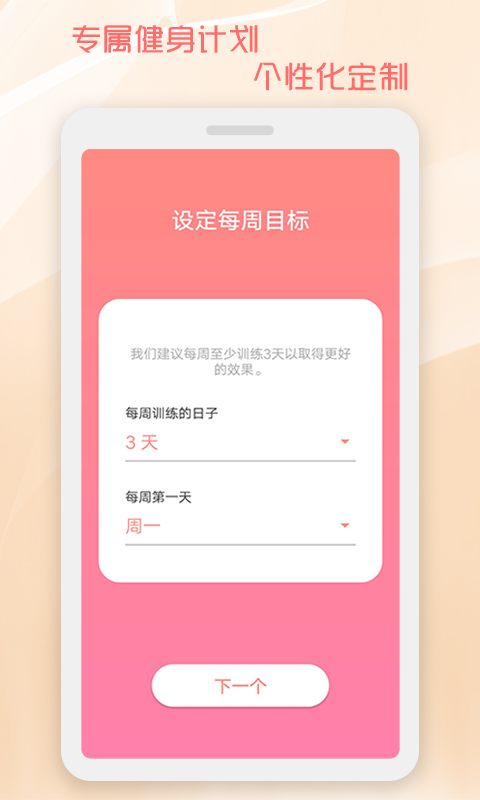 专属健身计划
个性化定制

设定每周目标

我们建议每周至少训练3天以取得更好的效果。

每周训练的日子
3 天

每周第一天
周一

下一个